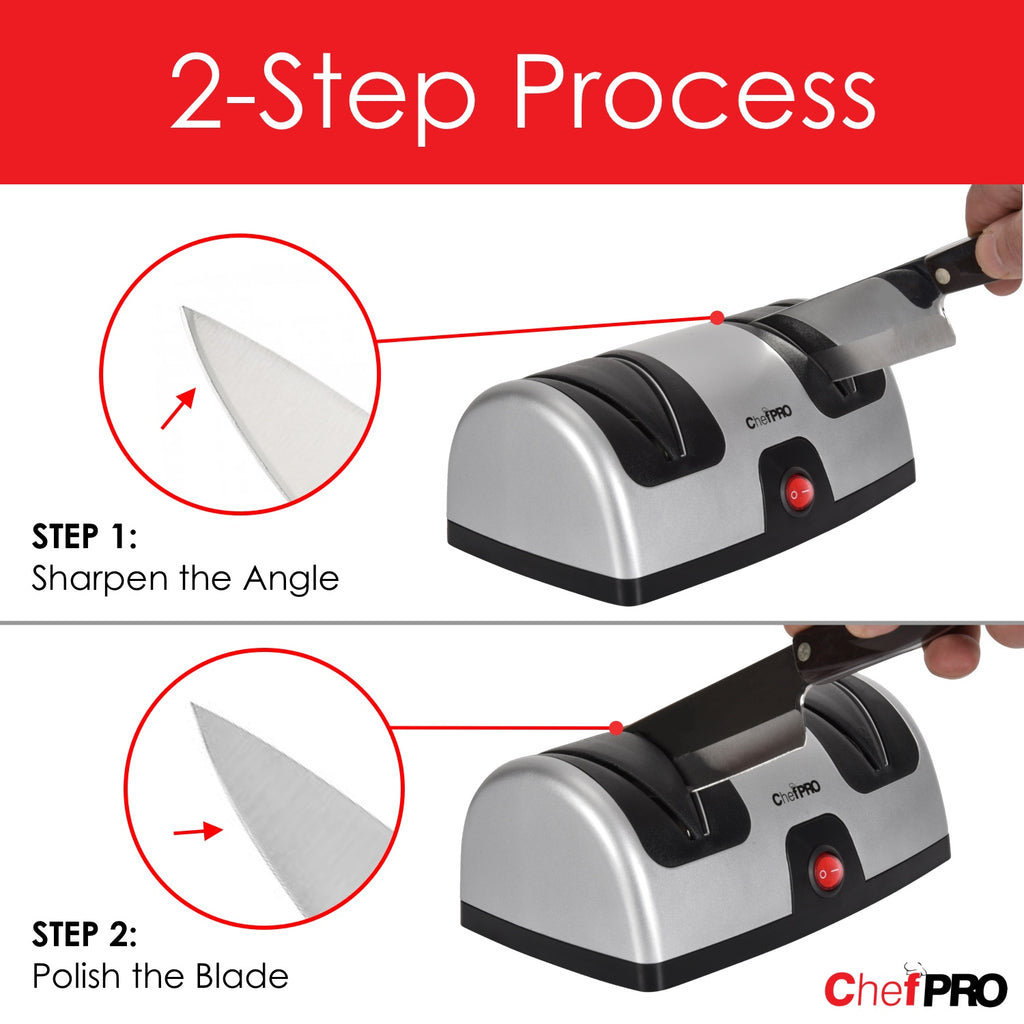 2-Step Process

ChefPRO

STEP 1:
Sharpen the Angle

ChefPRO

STEP 2:
Polish the Blade

ChefPRO